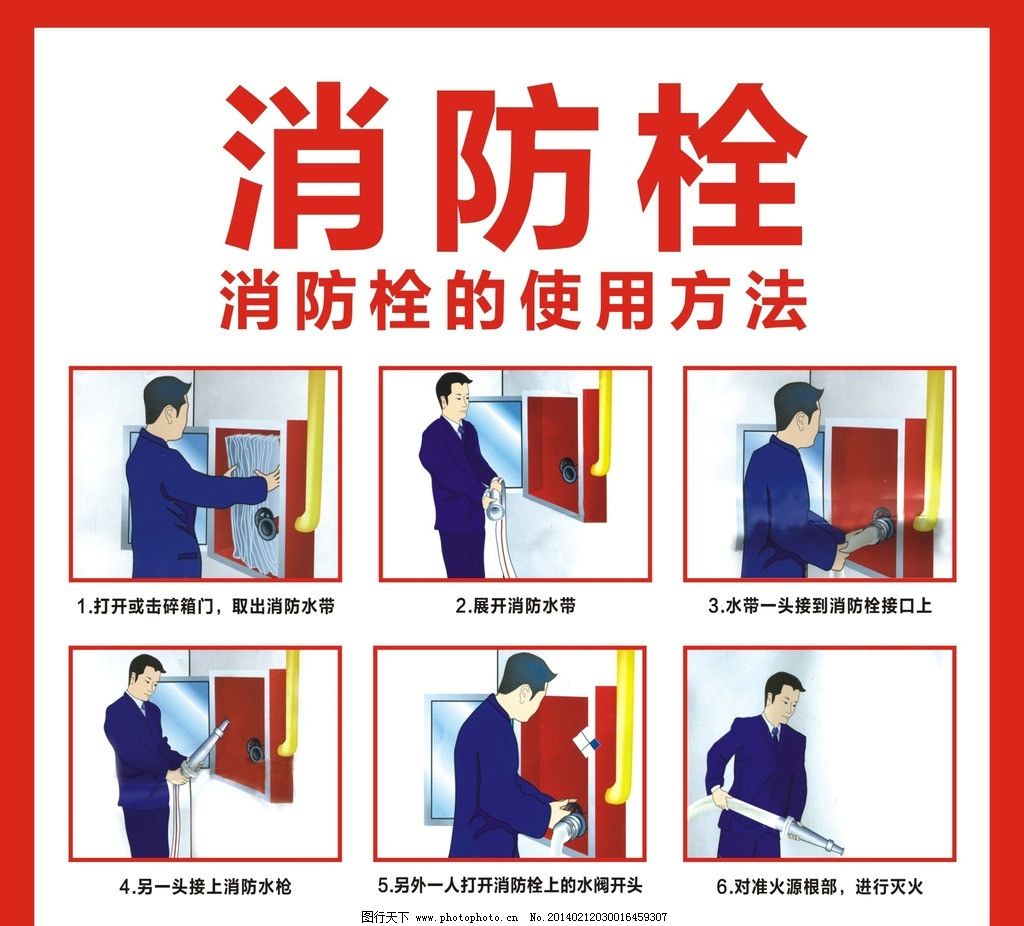 消防栓

消防栓的使用方法

1.打开或击碎箱门，取出消防水带

2.展开消防水带

3.水带一头接到消防栓接口上

4.另一头接上消防水枪

5.另外一人打开消防栓上的水阀开头

6.对准火源根部，进行灭火

图行天下 www.photophoto.cn No.20140212030016459307